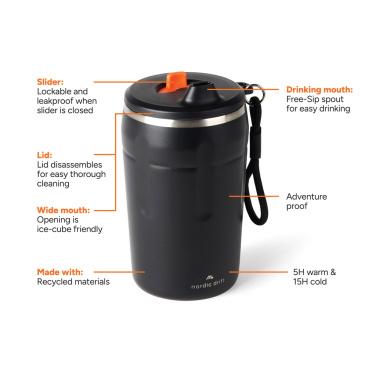 Slider:
Lockable and leakproof when slider is closed

Lid:
Lid disassembles for easy thorough cleaning

Wide mouth:
Opening is ice-cube friendly

Made with:
Recycled materials

Drinking mouth:
Free-Sip spout for easy drinking

Adventure proof

5H warm & 15H cold

nordic drift